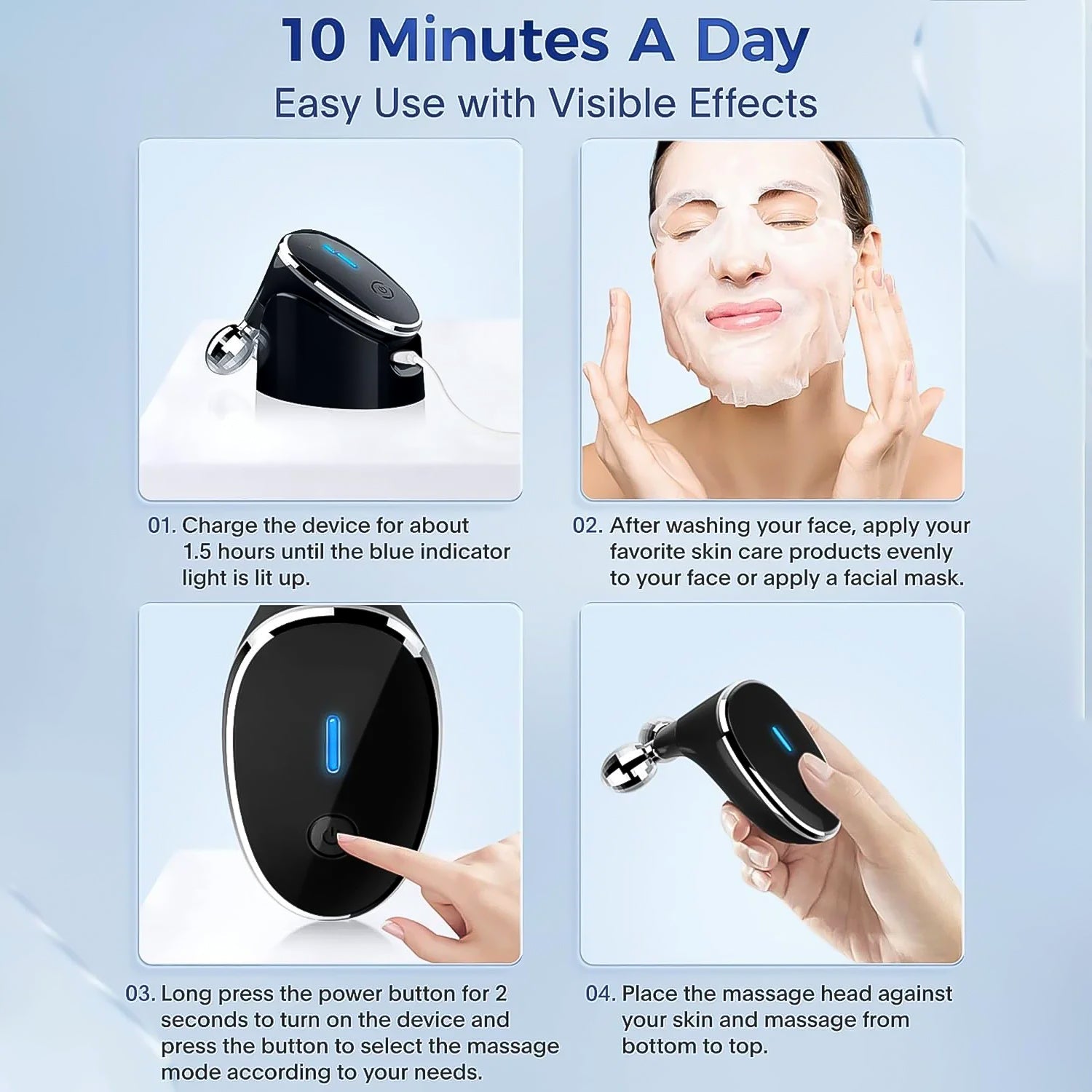 10 Minutes A Day

Easy Use with Visible Effects

01. Charge the device for about 1.5 hours until the blue indicator light is lit up.

02. After washing your face, apply your favorite skin care products evenly to your face or apply a facial mask.

03. Long press the power button for 2 seconds to turn on the device and press the button to select the massage mode according to your needs.

04. Place the massage head against your skin and massage from bottom to top.